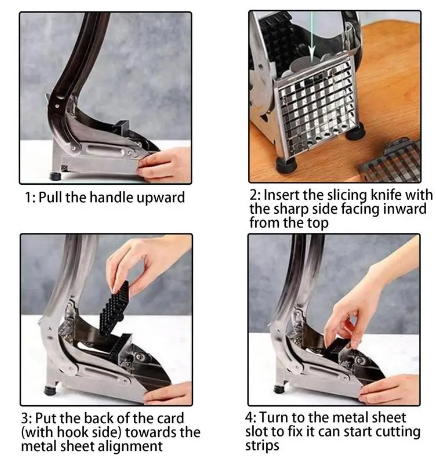 1: Pull the handle upward

2: Insert the slicing knife with the sharp side facing inward from the top

3: Put the back of the card (with hook side) towards the metal sheet alignment

4: Turn to the metal sheet slot to fix it can start cutting strips