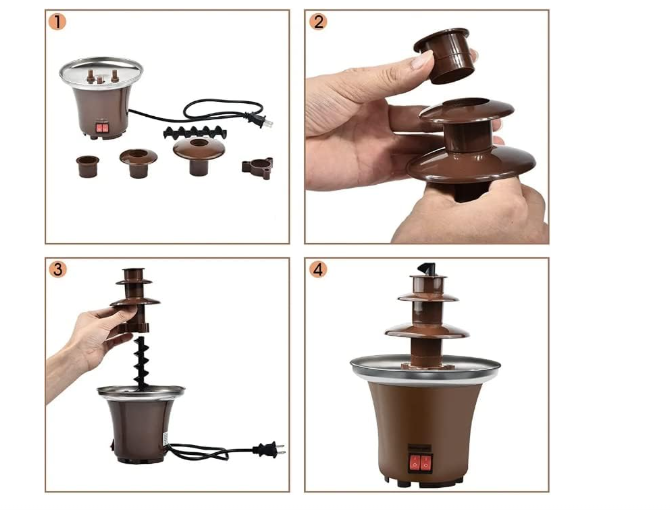 1

2

3

4